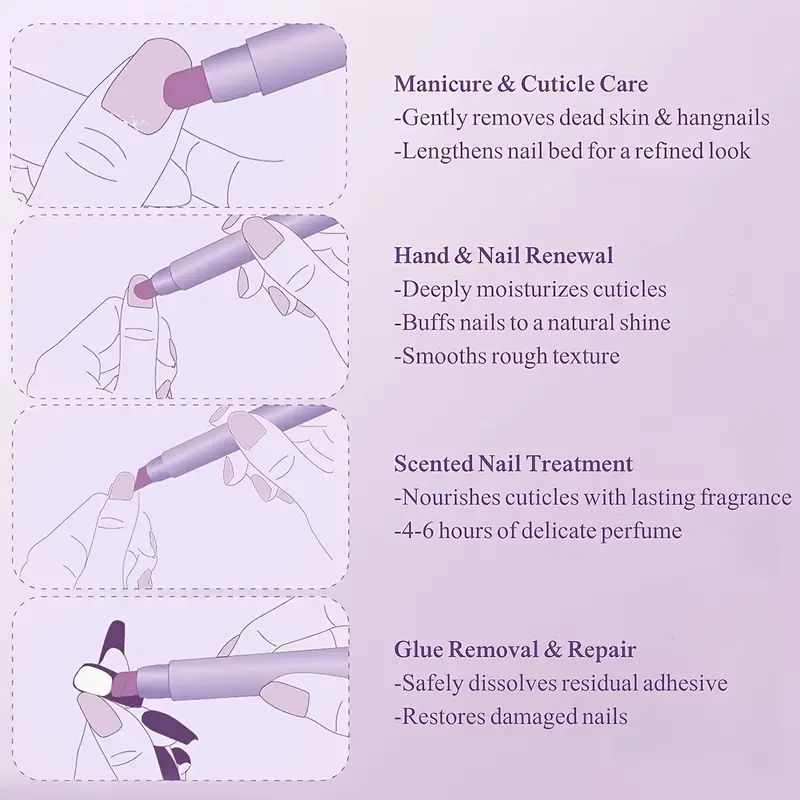 Manicure & Cuticle Care
-Gently removes dead skin & hangnails
-Lengthens nail bed for a refined look

Hand & Nail Renewal
-Deeply moisturizes cuticles
-Buffs nails to a natural shine
-Smooths rough texture

Scented Nail Treatment
-Nourishes cuticles with lasting fragrance
-4-6 hours of delicate perfume

Glue Removal & Repair
-Safely dissolves residual adhesive
-Restores damaged nails